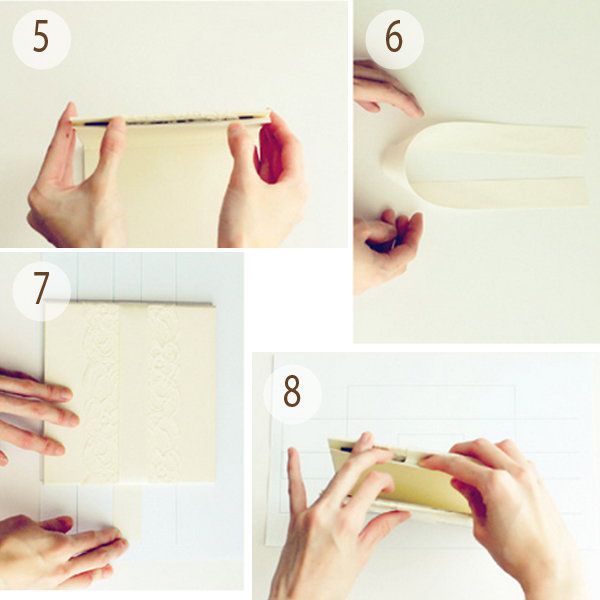 5

6

7

8