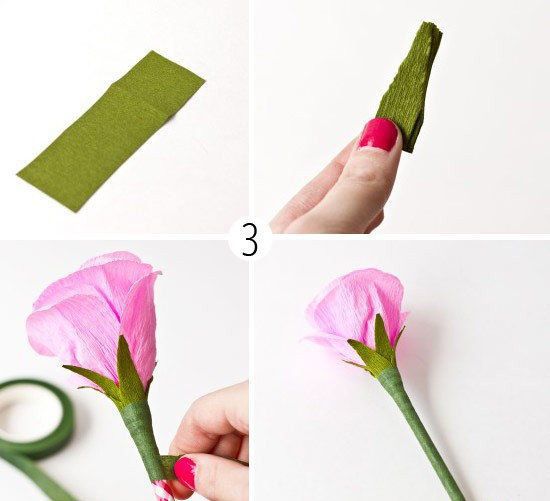 3