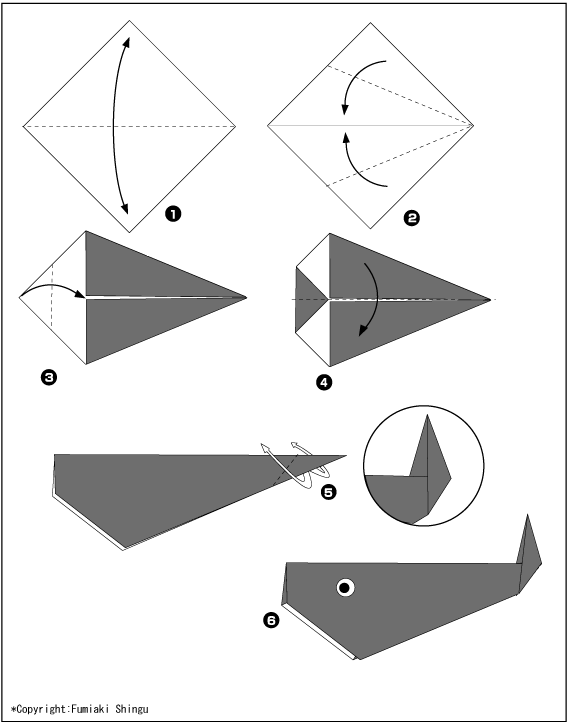 ❶

❷

❸

❹

❺

❻

*Copyright:Fumiaki Shingu