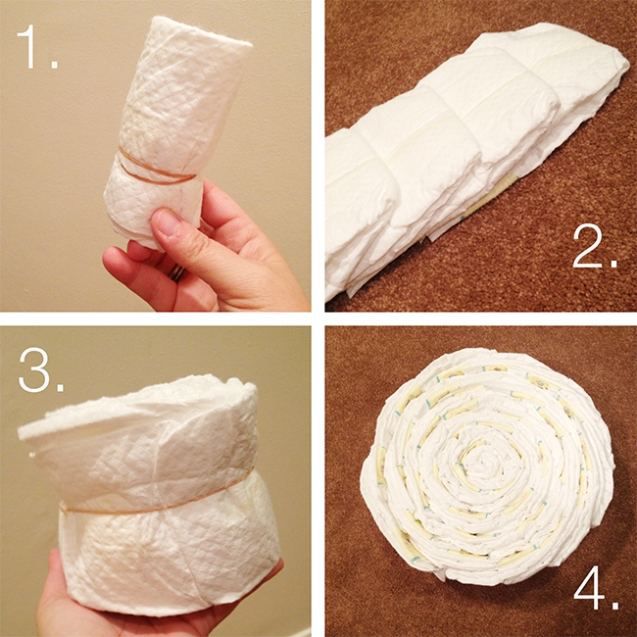 1.

2.

3.

4.