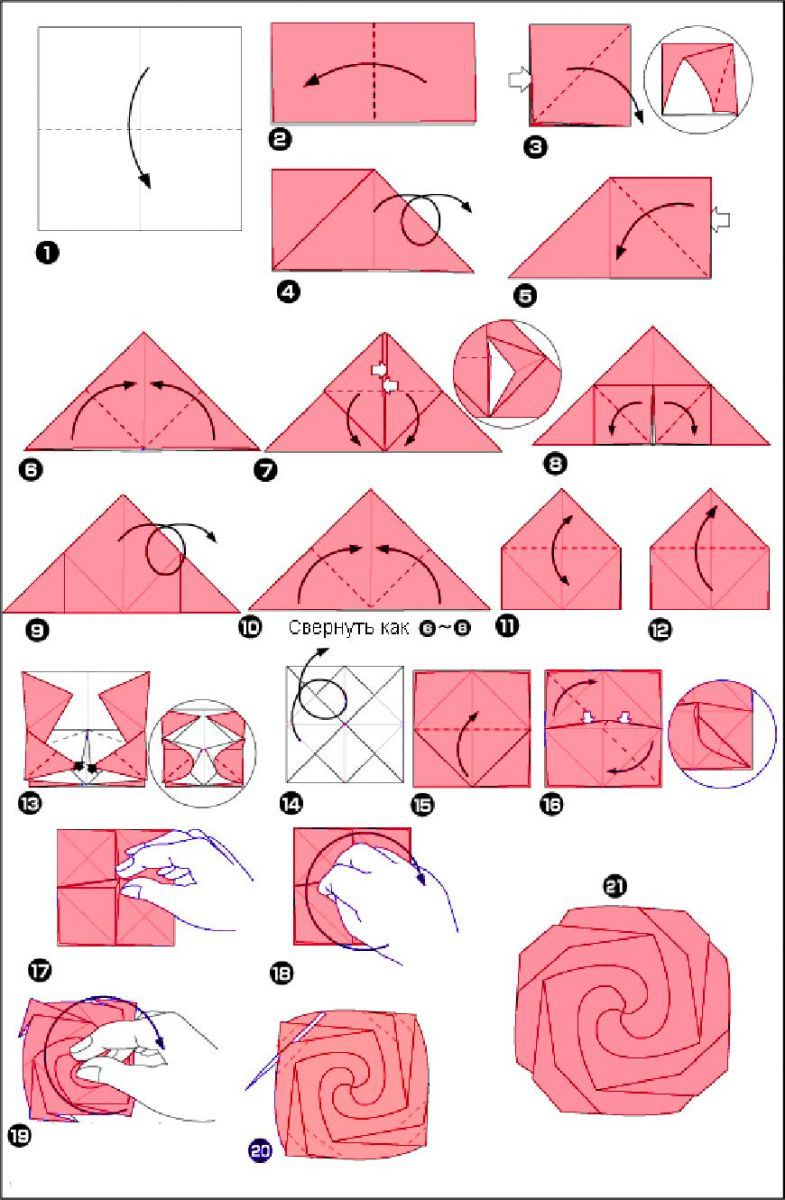 1

2

3

4

5

6

7

8

9

10 Свернуть как 6~8

11

12

13

14

15

16

17

18

19

20

21