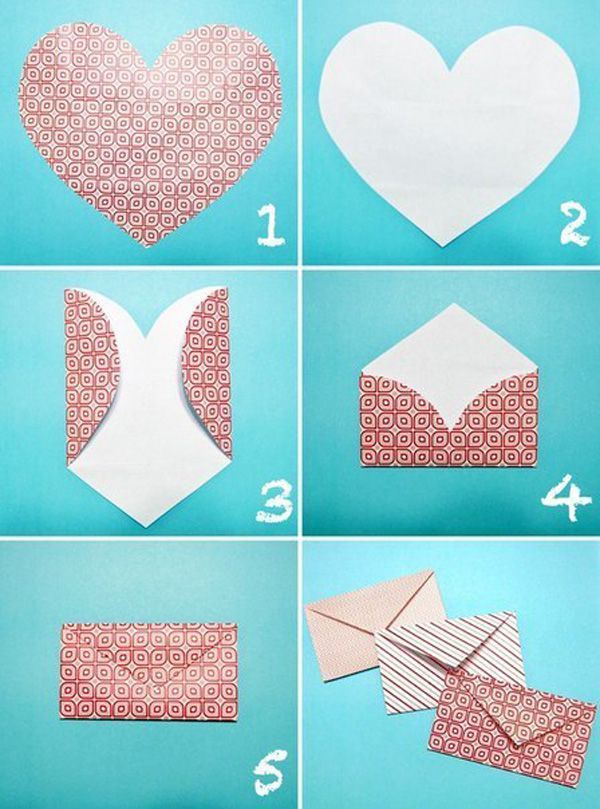 1

2

3

4

5